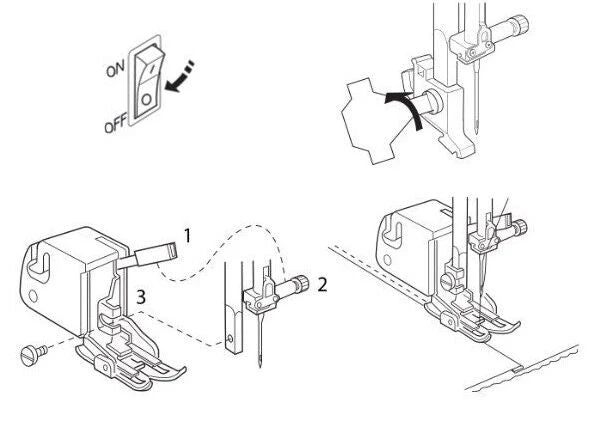 ON
OFF
1
2
3